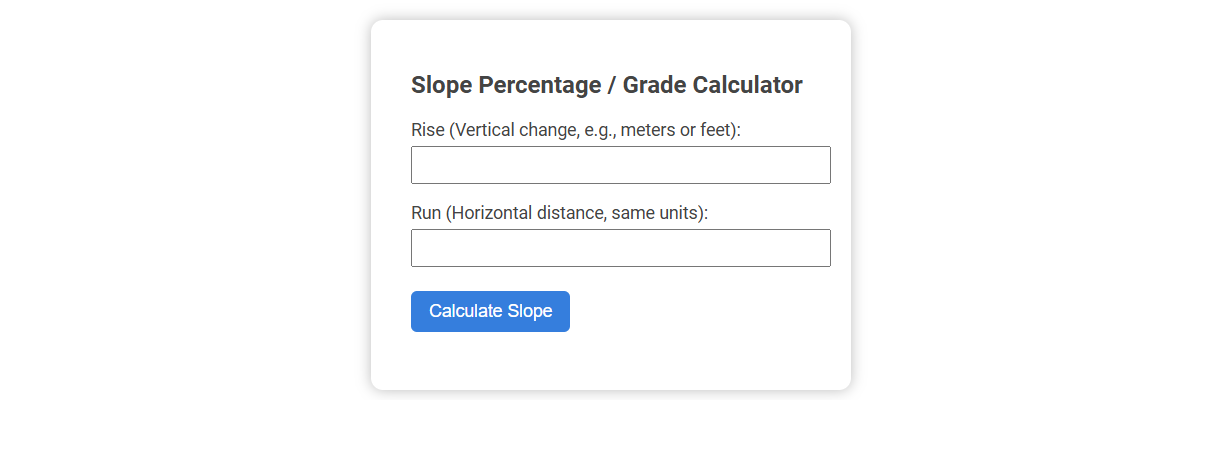 Slope Percentage / Grade Calculator

Rise (Vertical change, e.g., meters or feet):

Run (Horizontal distance, same units):

Calculate Slope