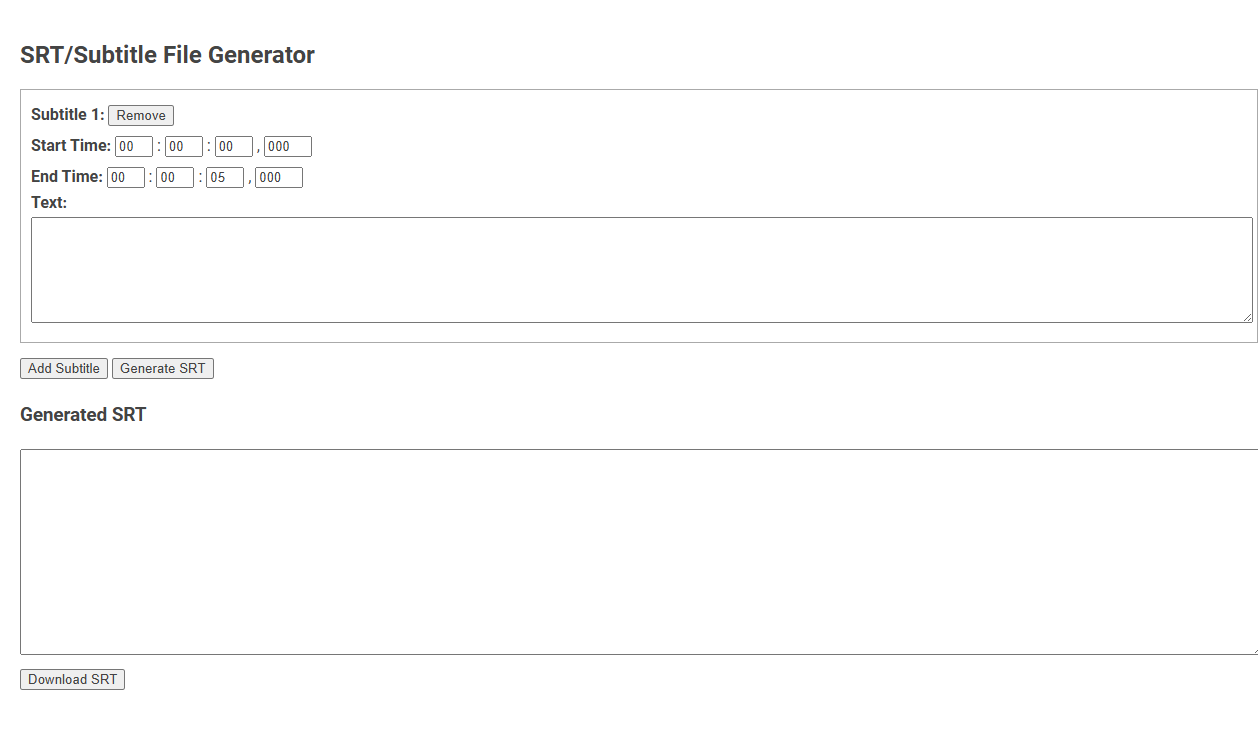 SRT/Subtitle File Generator

Subtitle 1: Remove

Start Time: 00 : 00 : 00 , 000

End Time: 00 : 00 : 05 , 000

Text:

Add Subtitle Generate SRT

Generated SRT

Download SRT