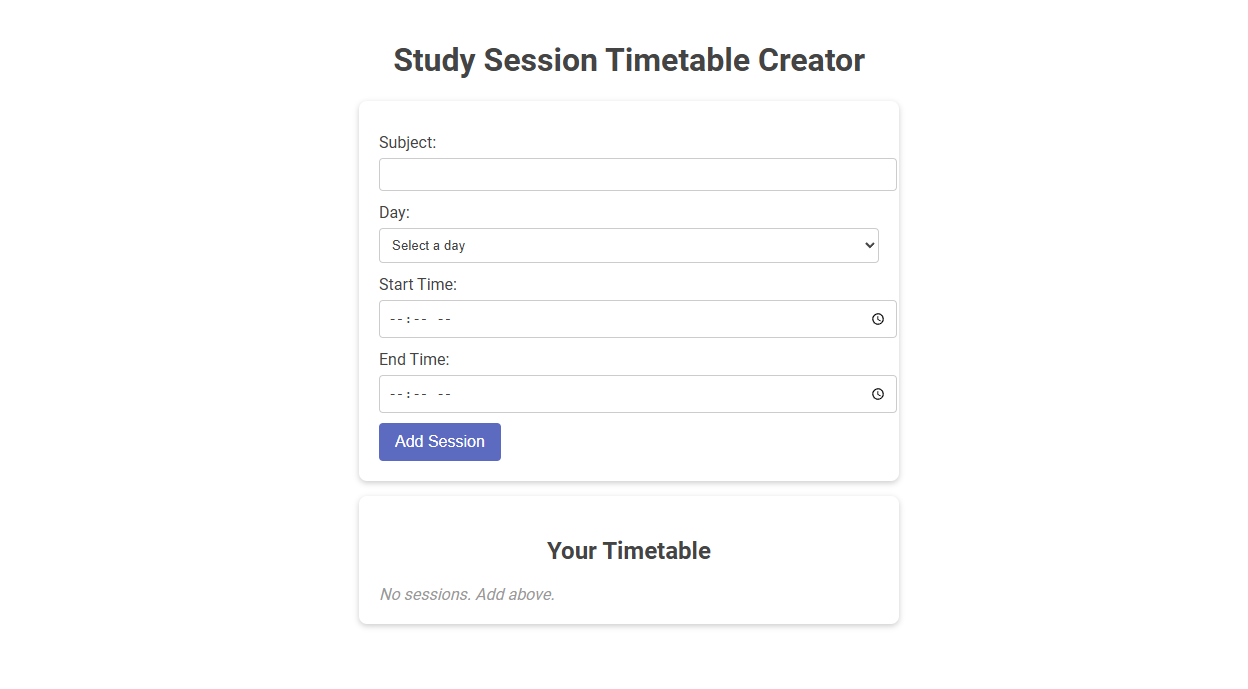 Study Session Timetable Creator

Subject:

Day:

Select a day

Start Time:

--:-- --

End Time:

--:-- --

Add Session

Your Timetable

No sessions. Add above.