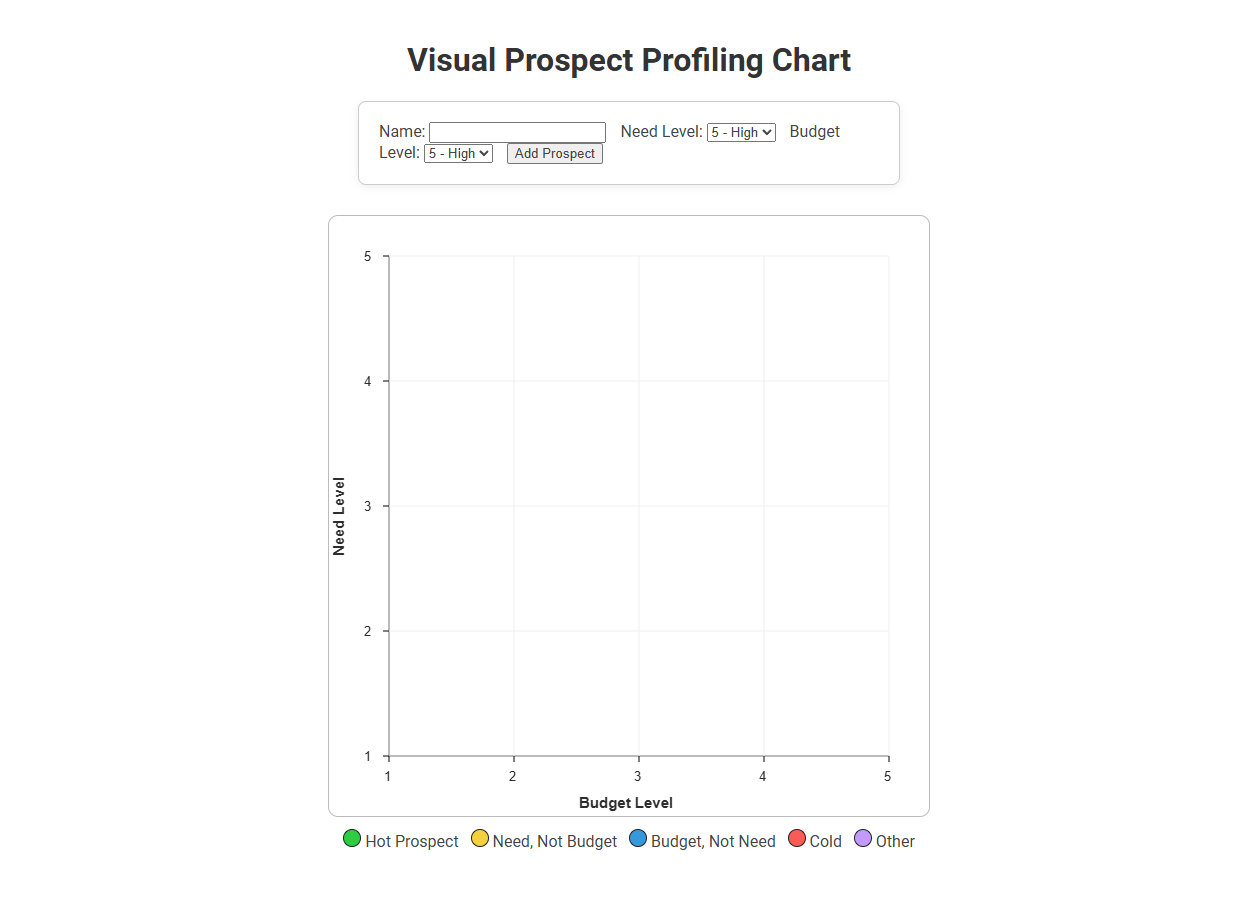 Visual Prospect Profiling Chart

Name: Need Level: 5 - High Budget Level: 5 - High Add Prospect

5
4
3
2
1
Need Level
1 2 3 4 5
Budget Level

Hot Prospect Need, Not Budget Budget, Not Need Cold Other