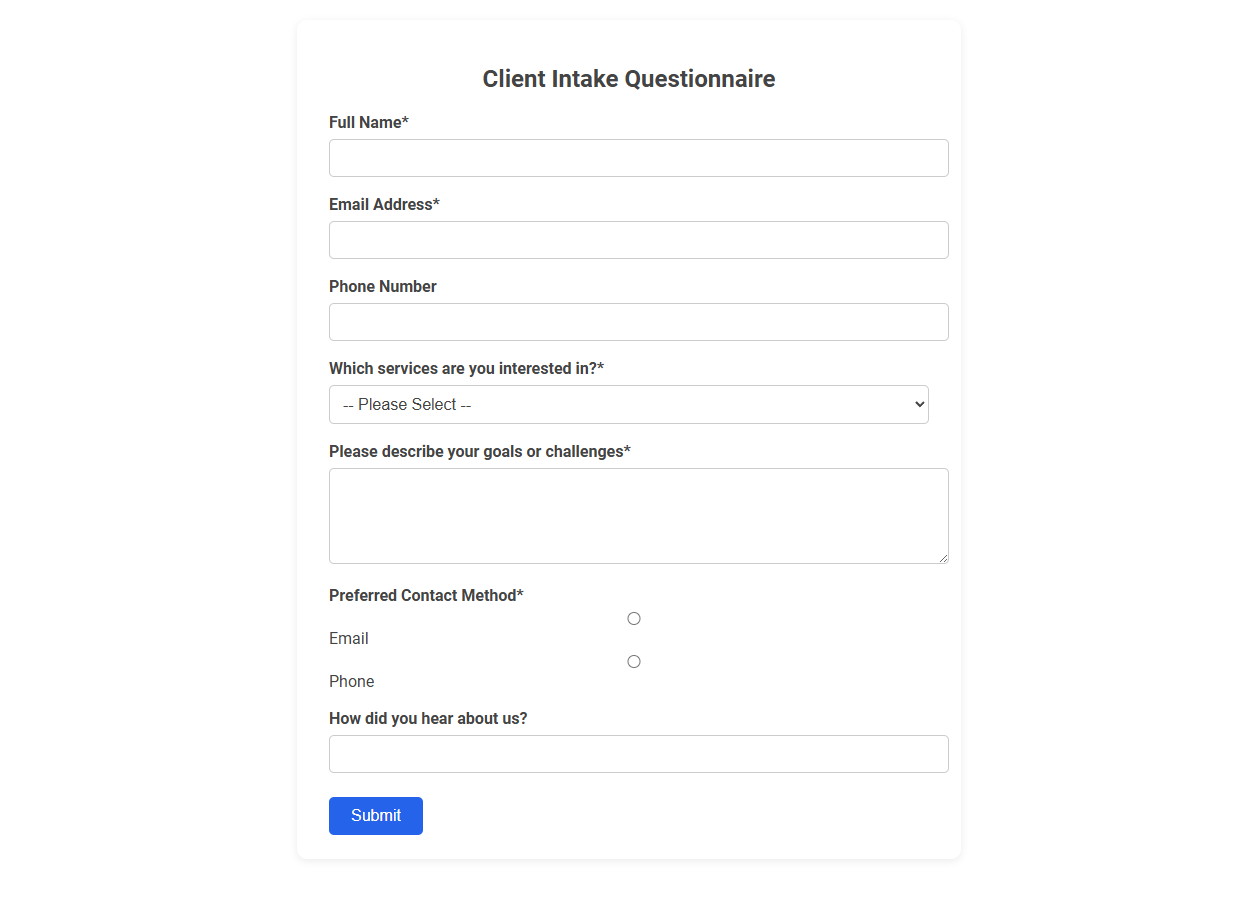 Client Intake Questionnaire

Full Name*

Email Address*

Phone Number

Which services are you interested in?*

-- Please Select --

Please describe your goals or challenges*

Preferred Contact Method*

Email

Phone

How did you hear about us?

Submit