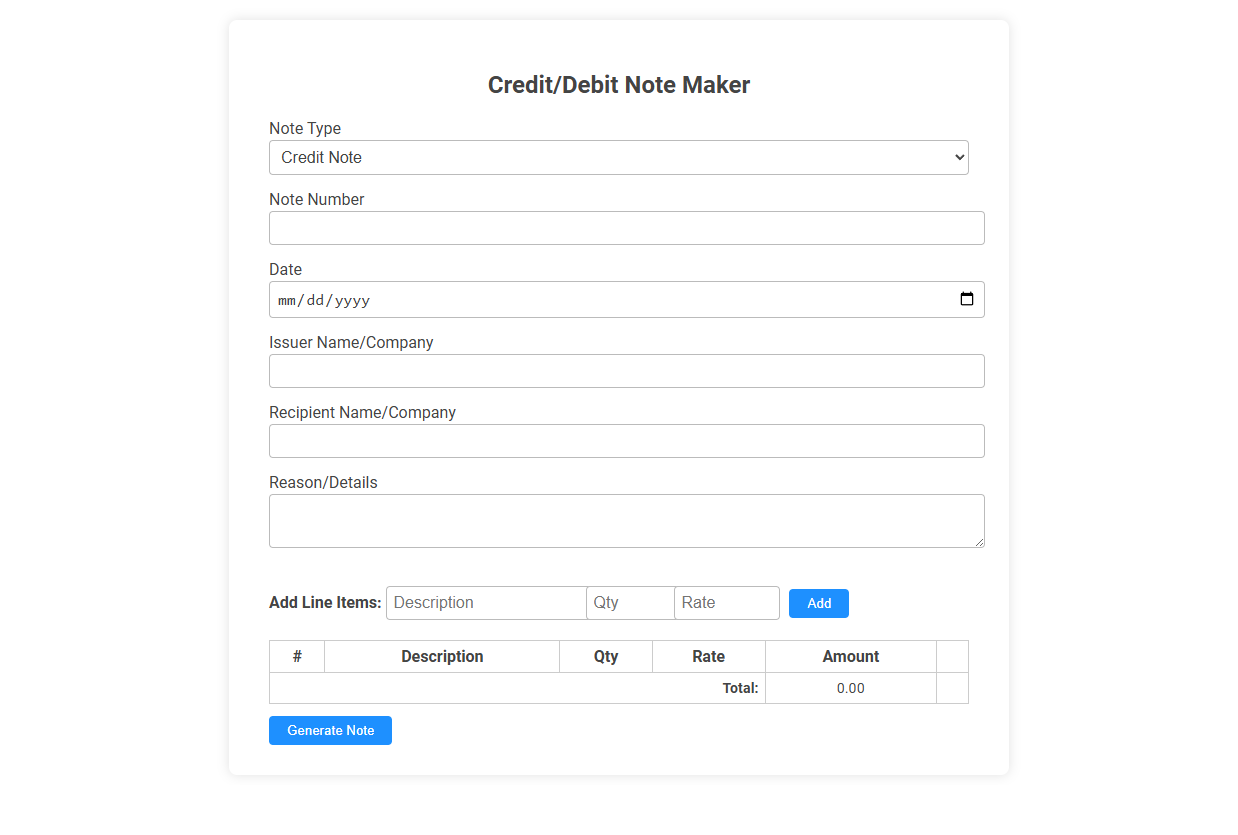 Credit/Debit Note Maker

Note Type

Credit Note

Note Number

Date

mm/dd/yyyy

Issuer Name/Company

Recipient Name/Company

Reason/Details

Add Line Items: Description Qty Rate Add

| # | Description | Qty | Rate | Amount | |
|---|---|---|---|---|---|
| | | | Total: | 0.00 | |

Generate Note