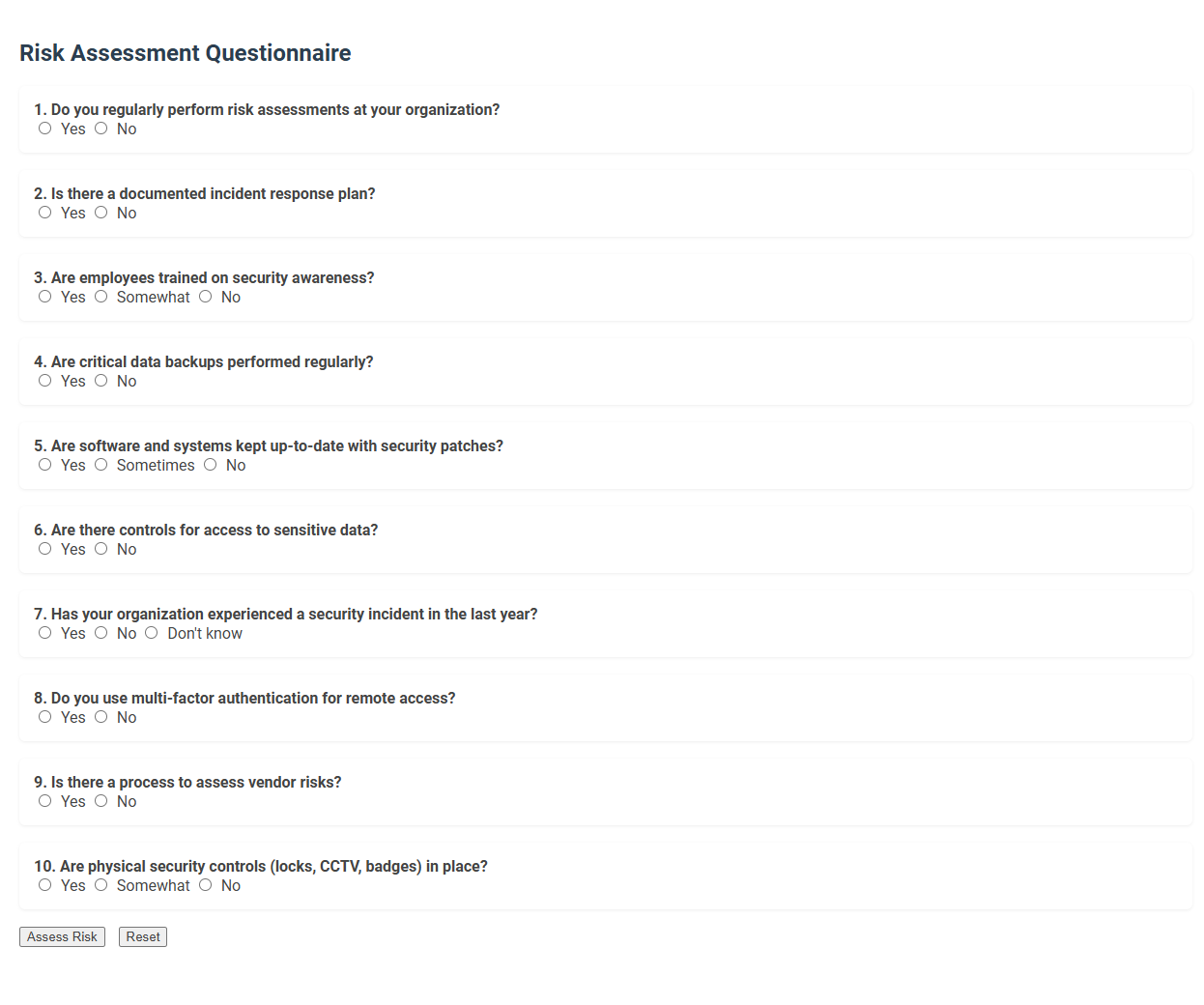 Risk Assessment Questionnaire

1. Do you regularly perform risk assessments at your organization?
Yes No

2. Is there a documented incident response plan?
Yes No

3. Are employees trained on security awareness?
Yes Somewhat No

4. Are critical data backups performed regularly?
Yes No

5. Are software and systems kept up-to-date with security patches?
Yes Sometimes No

6. Are there controls for access to sensitive data?
Yes No

7. Has your organization experienced a security incident in the last year?
Yes No Don't know

8. Do you use multi-factor authentication for remote access?
Yes No

9. Is there a process to assess vendor risks?
Yes No

10. Are physical security controls (locks, CCTV, badges) in place?
Yes Somewhat No

Assess Risk Reset