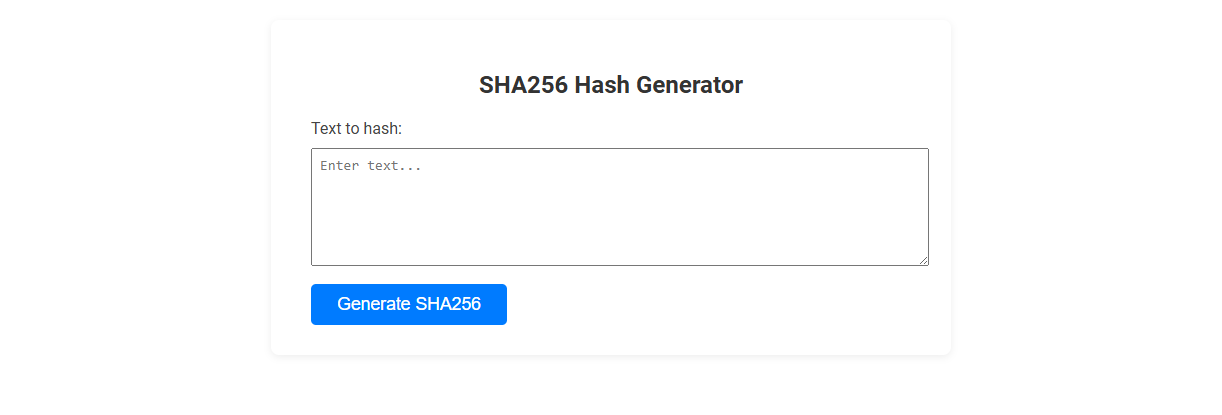 SHA256 Hash Generator

Text to hash:

Enter text...

Generate SHA256