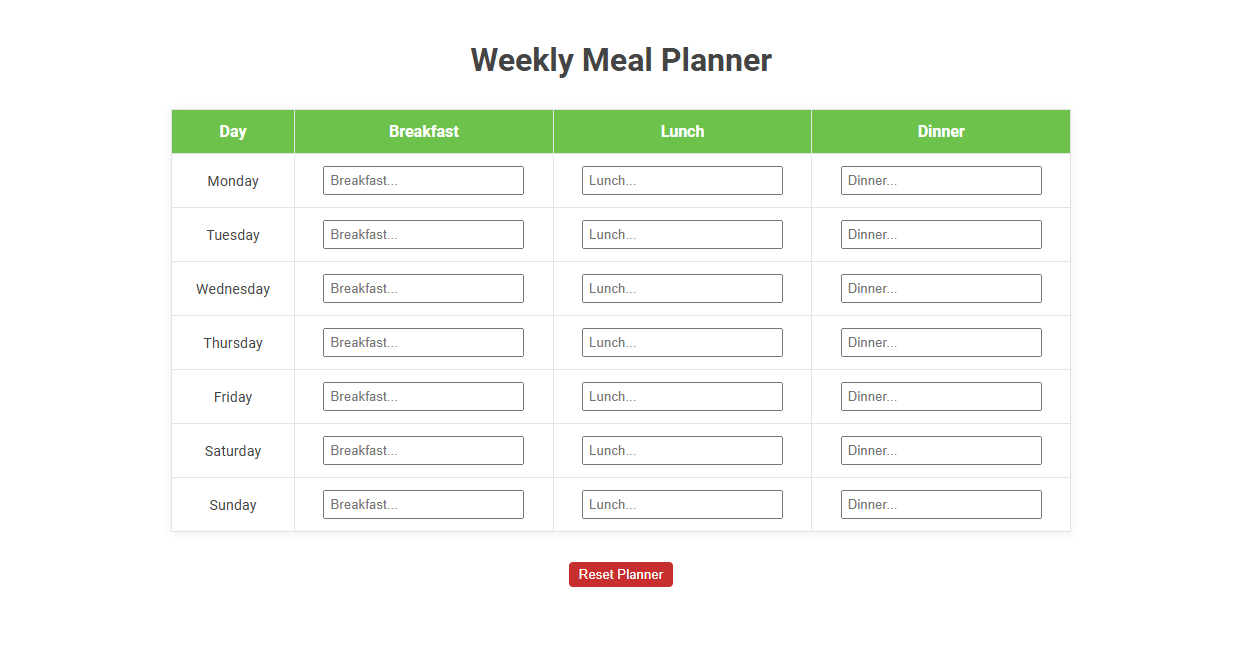 Weekly Meal Planner

| Day | Breakfast | Lunch | Dinner |
|---|---|---|---|
| Monday | Breakfast... | Lunch... | Dinner... |
| Tuesday | Breakfast... | Lunch... | Dinner... |
| Wednesday | Breakfast... | Lunch... | Dinner... |
| Thursday | Breakfast... | Lunch... | Dinner... |
| Friday | Breakfast... | Lunch... | Dinner... |
| Saturday | Breakfast... | Lunch... | Dinner... |
| Sunday | Breakfast... | Lunch... | Dinner... |

Reset Planner